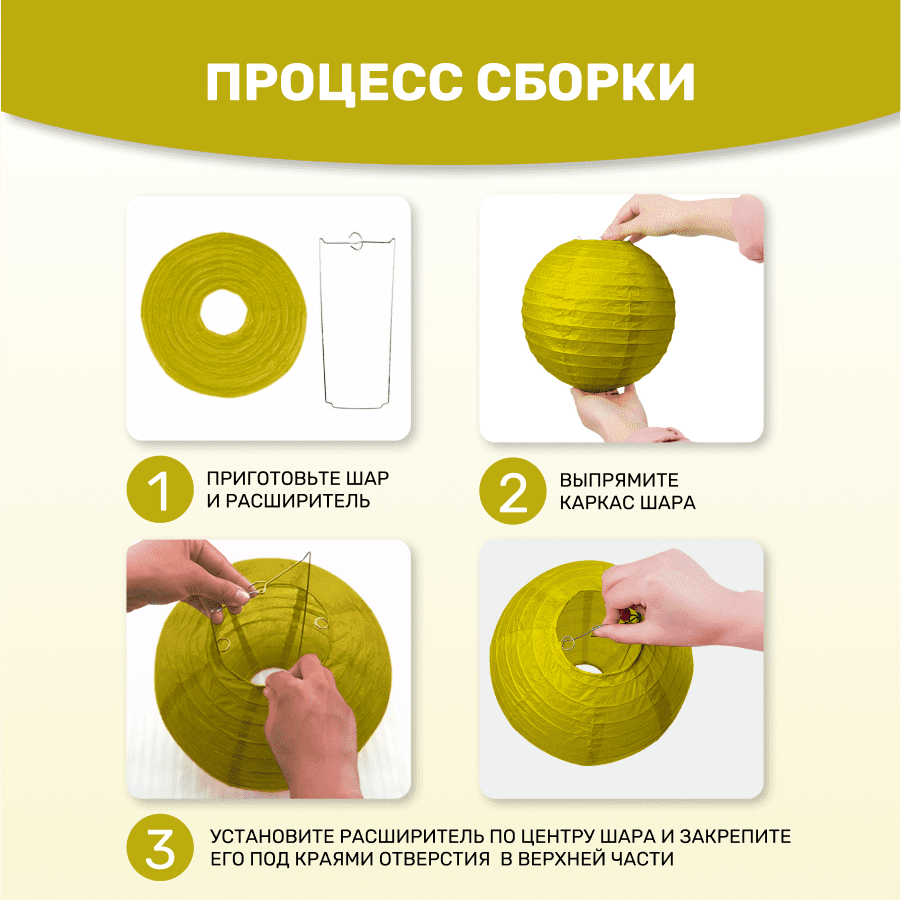 ПРОЦЕСС СБОРКИ

1 ПРИГОТОВЬТЕ ШАР И РАСШИРИТЕЛЬ

2 ВЫПРЯМИТЕ КАРКАС ШАРА

3 УСТАНОВИТЕ РАСШИРИТЕЛЬ ПО ЦЕНТРУ ШАРА И ЗАКРЕПИТЕ ЕГО ПОД КРАЯМИ ОТВЕРСТИЯ В ВЕРХНЕЙ ЧАСТИ